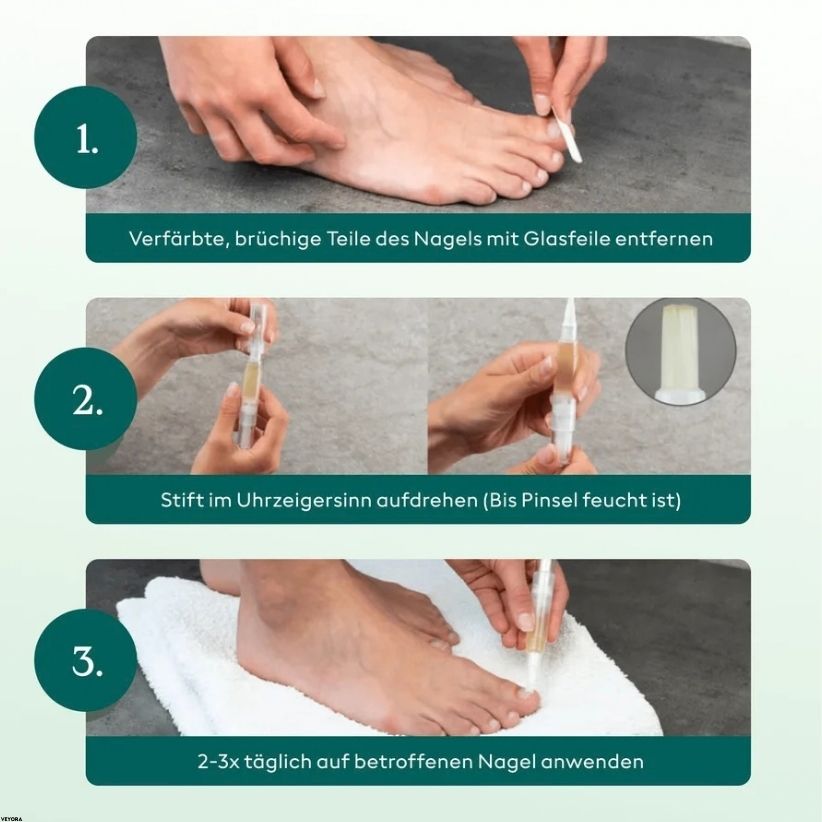 1.

Verfärbte, brüchige Teile des Nagels mit Glasfeile entfernen

2.

Stift im Uhrzeigersinn aufdrehen (Bis Pinsel feucht ist)

3.

2-3x täglich auf betroffenen Nagel anwenden

VEYORA